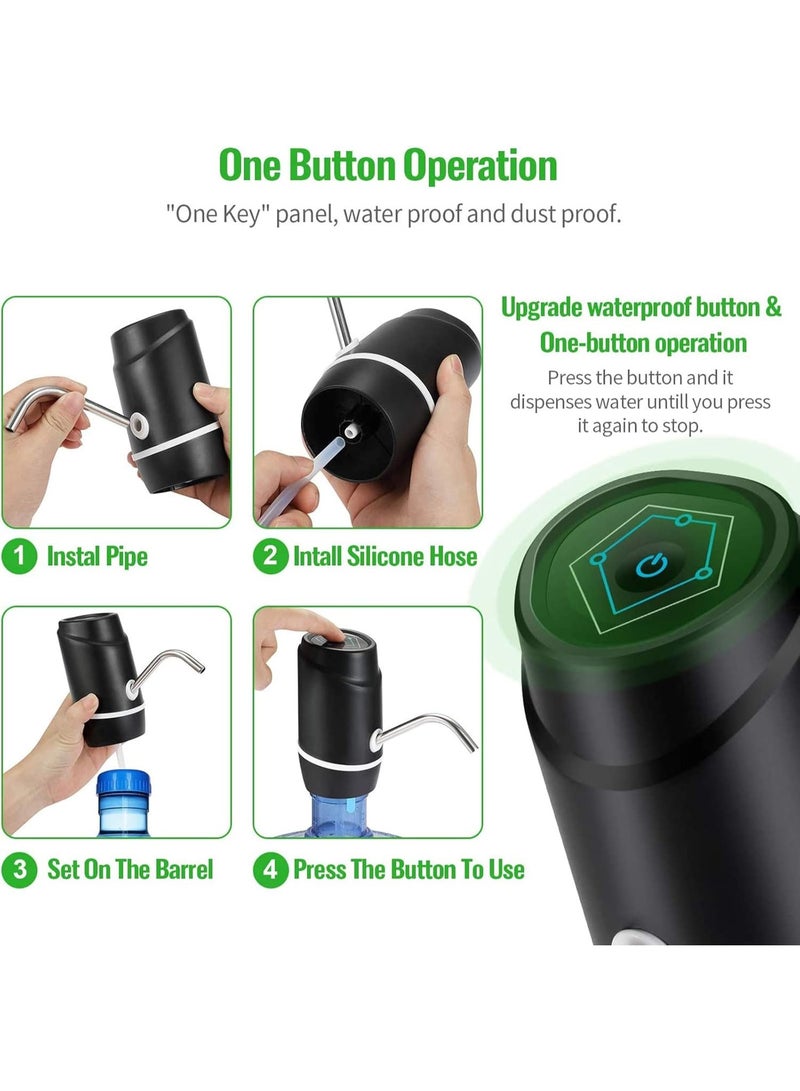 One Button Operation

"One Key" panel, water proof and dust proof.

Upgrade waterproof button & One-button operation

Press the button and it dispenses water untill you press it again to stop.

1 Instal Pipe

2 Intall Silicone Hose

3 Set On The Barrel

4 Press The Button To Use